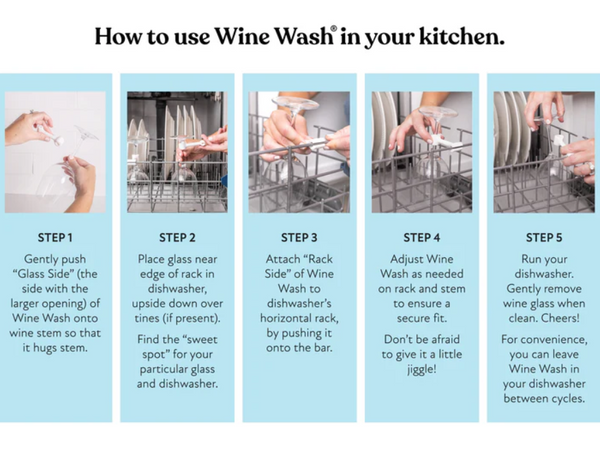 How to use Wine Wash® in your kitchen.

STEP 1

Gently push "Glass Side" (the side with the larger opening) of Wine Wash onto wine stem so that it hugs stem.

STEP 2

Place glass near edge of rack in dishwasher, upside down over tines (if present).

Find the "sweet spot" for your particular glass and dishwasher.

STEP 3

Attach "Rack Side" of Wine Wash to dishwasher's horizontal rack, by pushing it onto the bar.

STEP 4

Adjust Wine Wash as needed on rack and stem to ensure a secure fit.

Don't be afraid to give it a little jiggle!

STEP 5

Run your dishwasher. Gently remove wine glass when clean. Cheers!

For convenience, you can leave Wine Wash in your dishwasher between cycles.